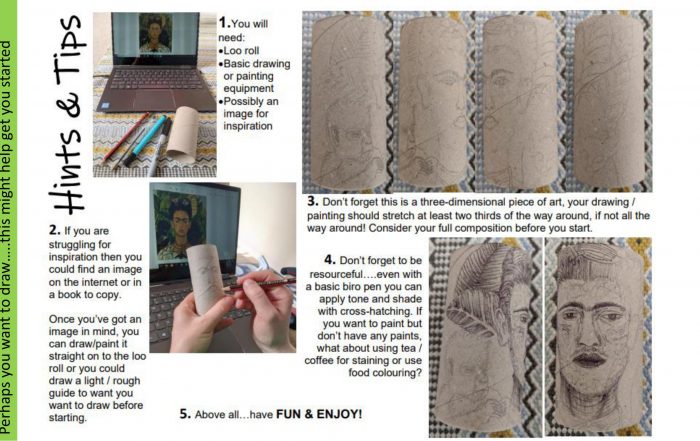 Perhaps you want to draw.....this might help get you started

Hints & Tips

1. You will need:
•Loo roll
•Basic drawing or painting equipment
•Possibly an image for inspiration

2. If you are struggling for inspiration then you could find an image on the internet or in a book to copy.

Once you've got an image in mind, you can draw/paint it straight on to the loo roll or you could draw a light / rough guide to want you want to draw before starting.

3. Don't forget this is a three-dimensional piece of art, your drawing / painting should stretch at least two thirds of the way around, if not all the way around! Consider your full composition before you start.

4. Don't forget to be resourceful....even with a basic biro pen you can apply tone and shade with cross-hatching. If you want to paint but don't have any paints, what about using tea / coffee for staining or use food colouring?

5. Above all...have FUN & ENJOY!