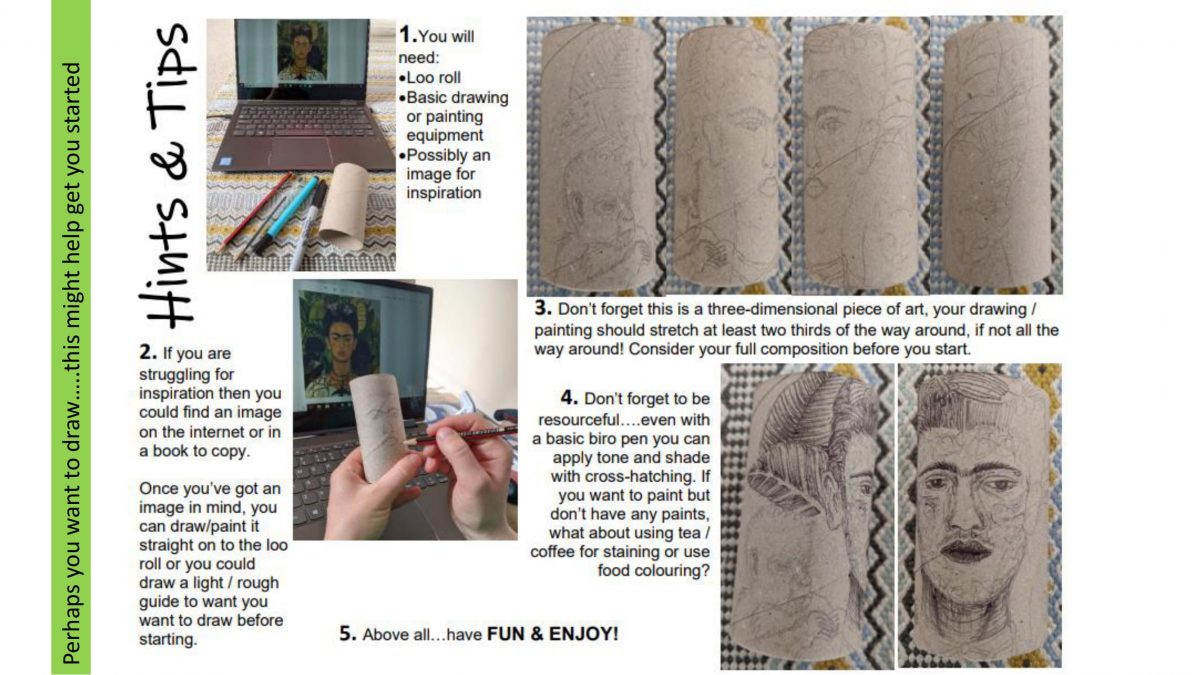 Perhaps you want to draw.....this might help get you started

Hints & Tips

1. You will need:
•Loo roll
•Basic drawing or painting equipment
•Possibly an image for inspiration

2. If you are struggling for inspiration then you could find an image on the internet or in a book to copy.

Once you've got an image in mind, you can draw/paint it straight on to the loo roll or you could draw a light / rough guide to want you want to draw before starting.

3. Don't forget this is a three-dimensional piece of art, your drawing / painting should stretch at least two thirds of the way around, if not all the way around! Consider your full composition before you start.

4. Don't forget to be resourceful….even with a basic biro pen you can apply tone and shade with cross-hatching. If you want to paint but don't have any paints, what about using tea / coffee for staining or use food colouring?

5. Above all…have FUN & ENJOY!